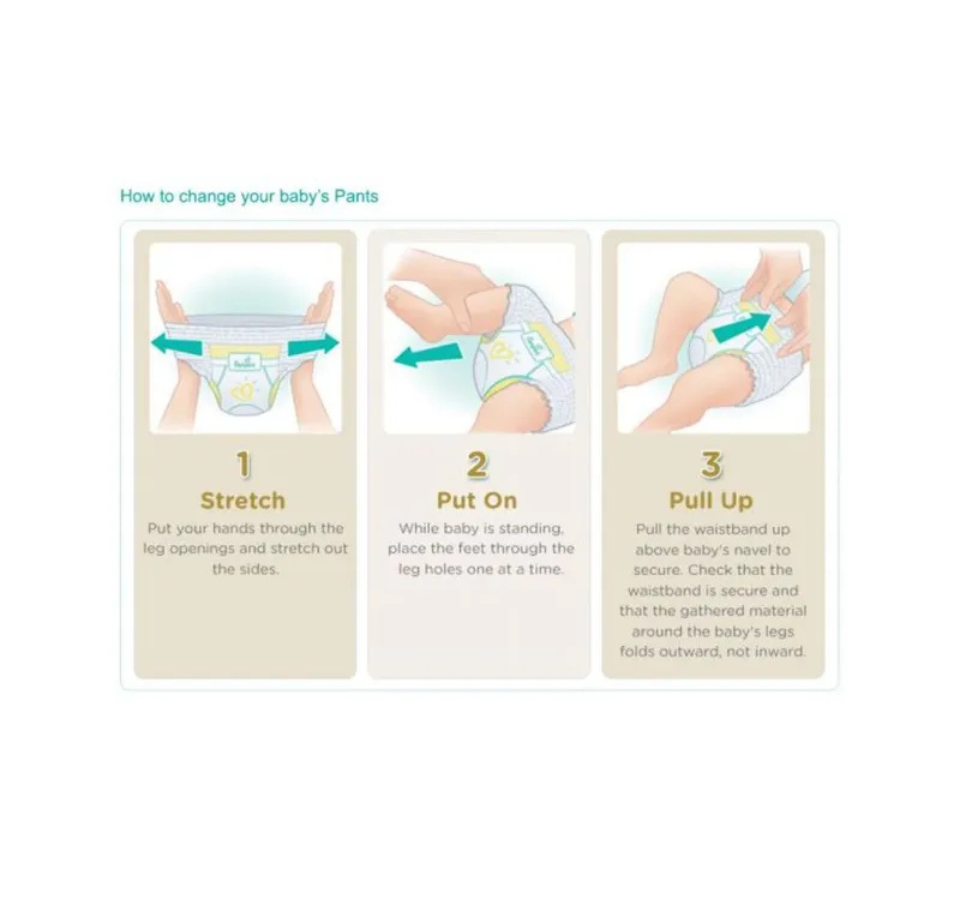 How to change your baby's Pants

1
Stretch
Put your hands through the leg openings and stretch out the sides.

2
Put On
While baby is standing, place the feet through the leg holes one at a time.

3
Pull Up
Pull the waistband up above baby's navel to secure. Check that the waistband is secure and that the gathered material around the baby's legs folds outward, not inward.